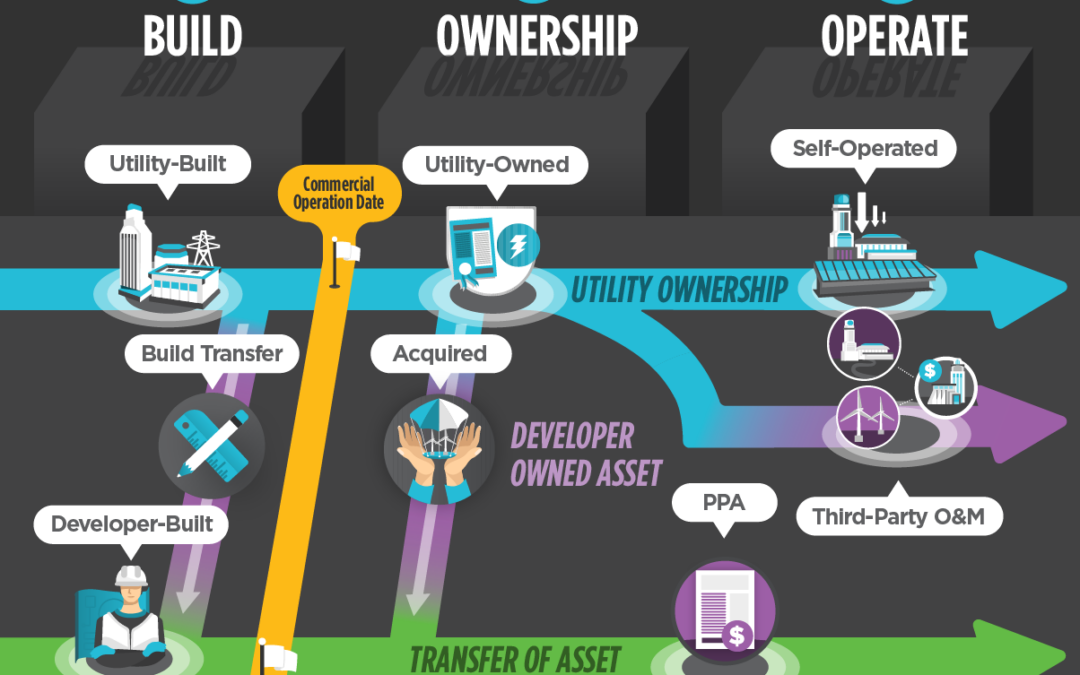 BUILD

OWNERSHIP

OPERATE

Utility-Built

Commercial Operation Date

Utility-Owned

Self-Operated

UTILITY OWNERSHIP

Build Transfer

Acquired

DEVELOPER OWNED ASSET

PPA

Third-Party O&M

Developer-Built

TRANSFER OF ASSET