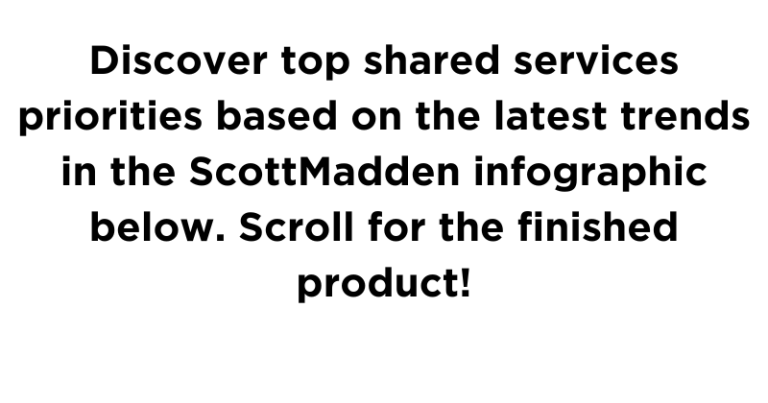 Discover top shared services priorities based on the latest trends in the ScottMadden infographic below. Scroll for the finished product!