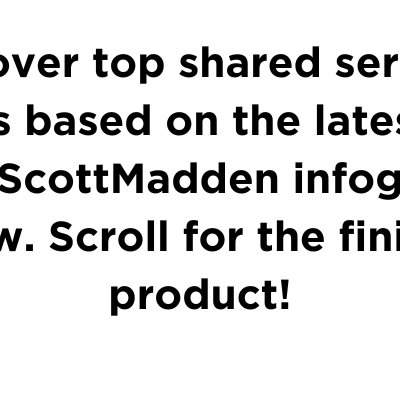 over top shared ser
s based on the lates
ScottMadden infog
w. Scroll for the fini
product!