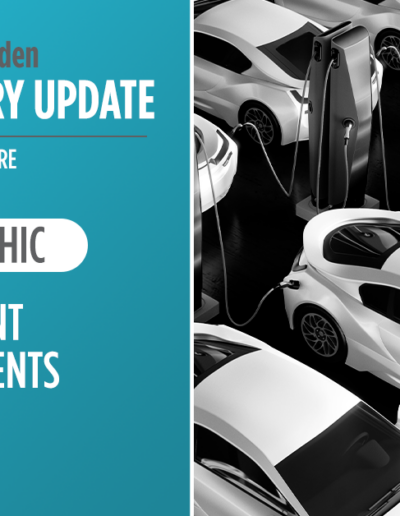 den

RY UPDATE

RE

HIC

NT

ENTS