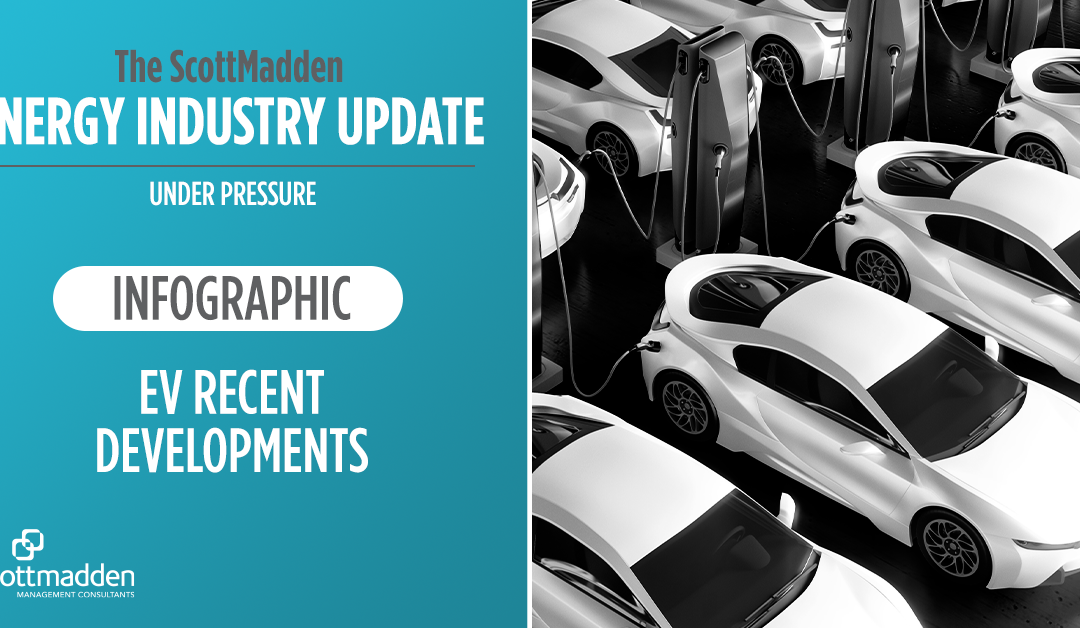 The ScottMadden

NERGY INDUSTRY UPDATE

UNDER PRESSURE

INFOGRAPHIC

EV RECENT DEVELOPMENTS

ottmadden
MANAGEMENT CONSULTANTS