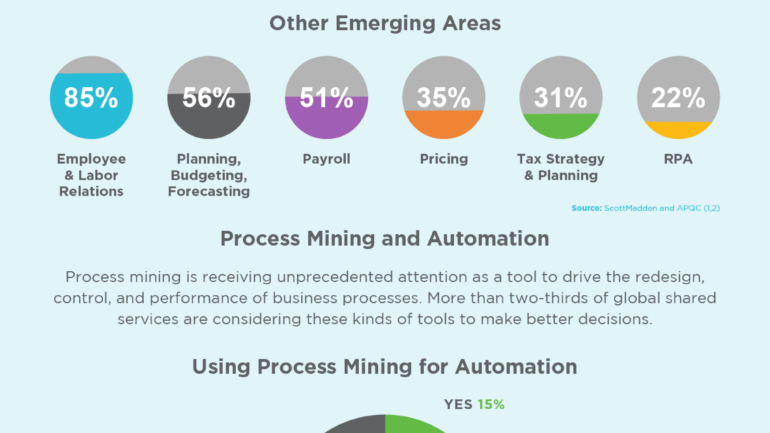 Other Emerging Areas

85%
Employee & Labor Relations

56%
Planning, Budgeting, Forecasting

51%
Payroll

35%
Pricing

31%
Tax Strategy & Planning

22%
RPA

Source: ScottMadden and APQC (1,2)

Process Mining and Automation

Process mining is receiving unprecedented attention as a tool to drive the redesign, control, and performance of business processes. More than two-thirds of global shared services are considering these kinds of tools to make better decisions.

Using Process Mining for Automation

YES 15%