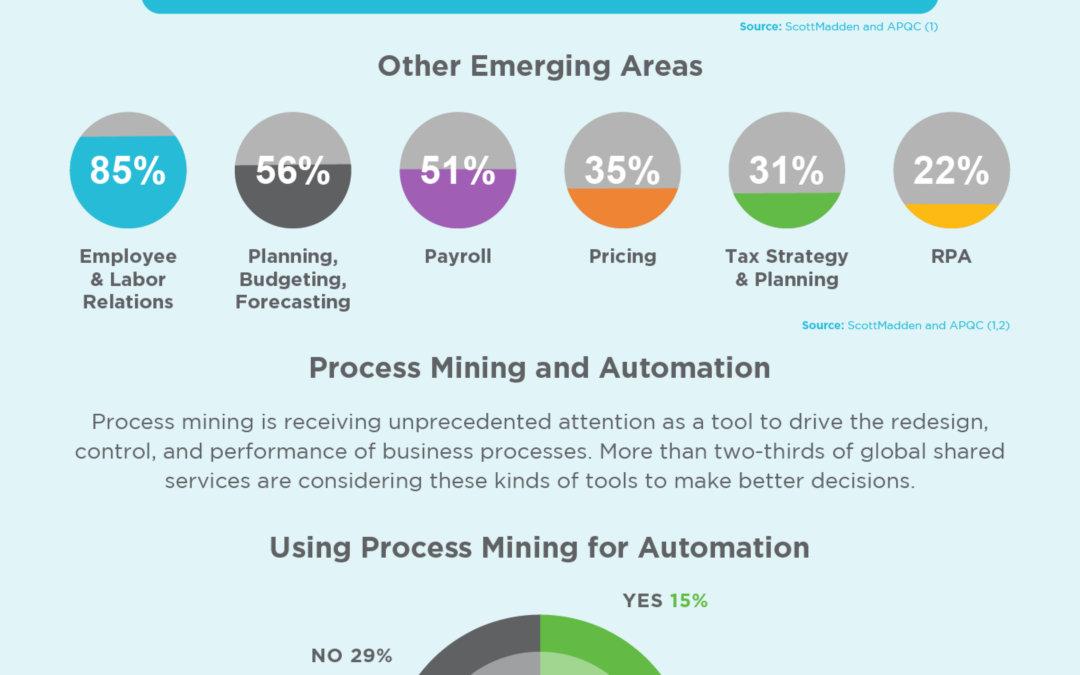 Source: ScottMadden and APQC (1)

Other Emerging Areas

85%
Employee & Labor Relations

56%
Planning, Budgeting, Forecasting

51%
Payroll

35%
Pricing

31%
Tax Strategy & Planning

22%
RPA

Source: ScottMadden and APQC (1,2)

Process Mining and Automation

Process mining is receiving unprecedented attention as a tool to drive the redesign, control, and performance of business processes. More than two-thirds of global shared services are considering these kinds of tools to make better decisions.

Using Process Mining for Automation

YES 15%

NO 29%